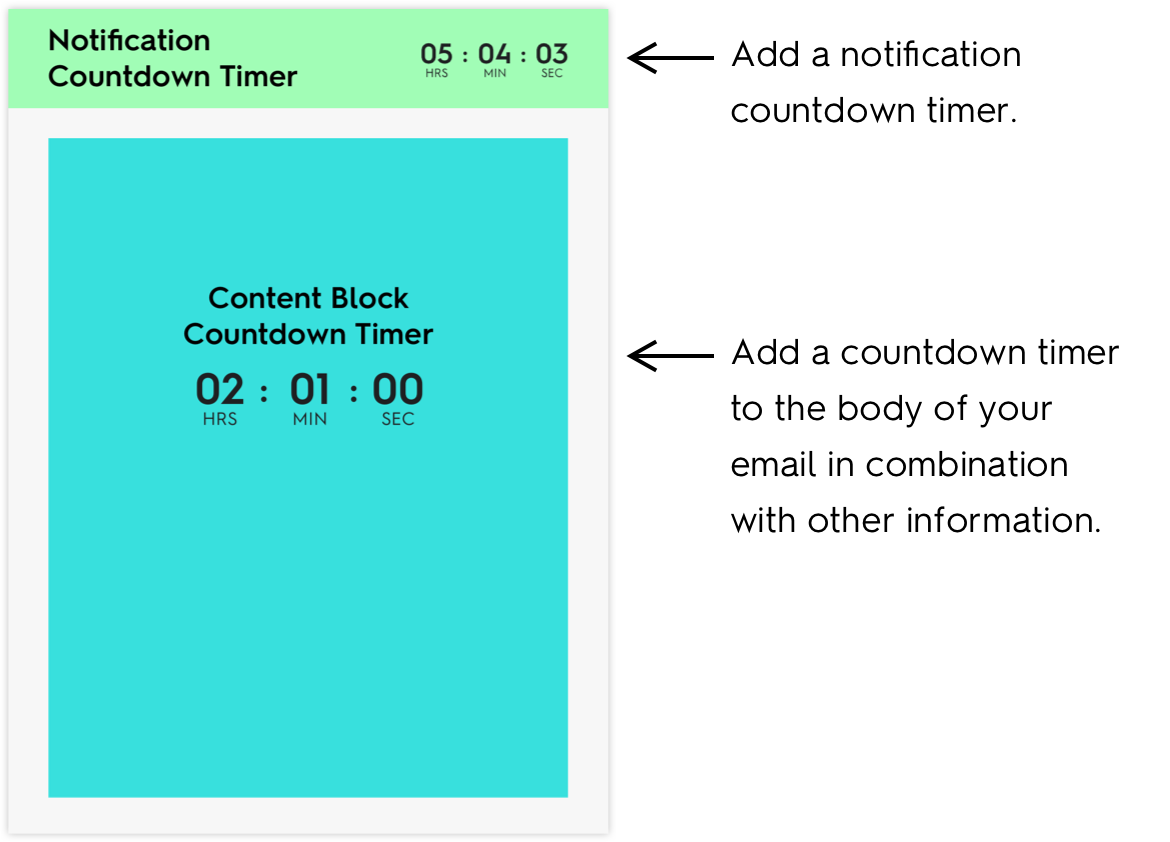 Notification Countdown Timer

05 : 04 : 03
HRS MIN SEC

Add a notification countdown timer.

Content Block Countdown Timer

02 : 01 : 00
HRS MIN SEC

Add a countdown timer to the body of your email in combination with other information.